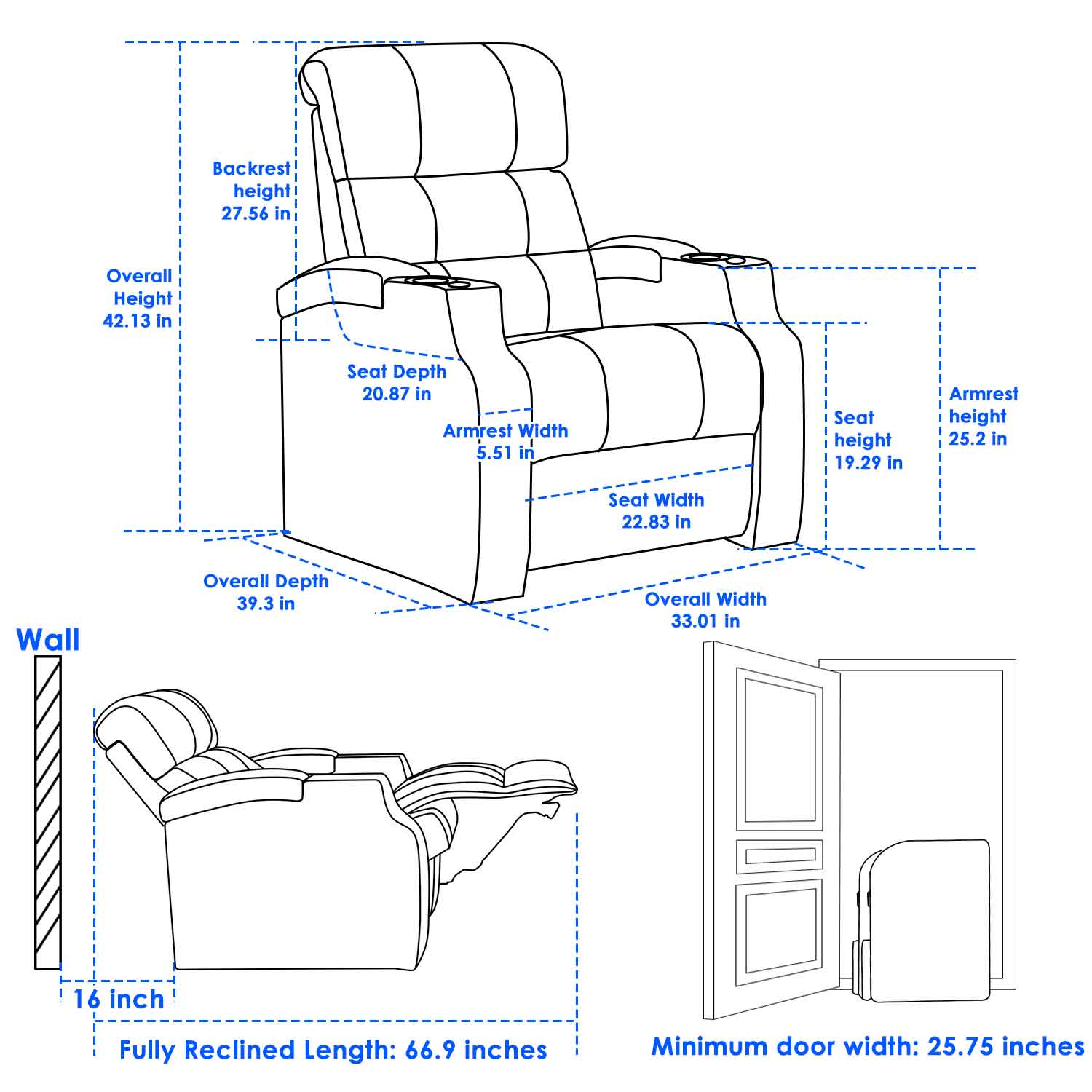 Backrest height 27.56 in

Overall Height 42.13 in

Seat Depth 20.87 in

Armrest Width 5.51 in

Seat Width 22.83 in

Seat height 19.29 in

Armrest height 25.2 in

Overall Depth 39.3 in

Overall Width 33.01 in

Wall

16 inch

Fully Reclined Length: 66.9 inches

Minimum door width: 25.75 inches