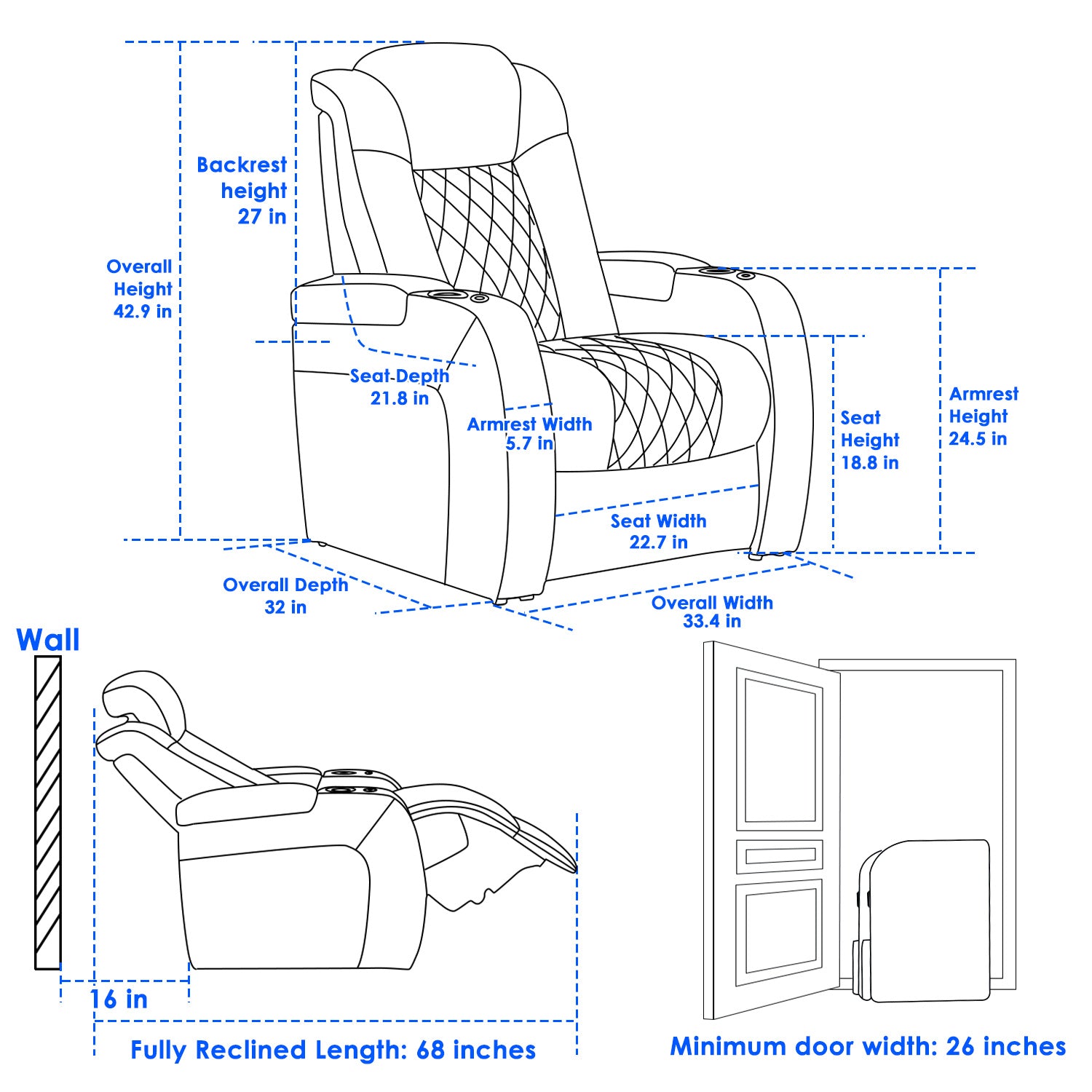 Backrest height 27 in

Overall Height 42.9 in

Seat Depth 21.8 in

Armrest Width 5.7 in

Seat Height 18.8 in

Armrest Height 24.5 in

Seat Width 22.7 in

Overall Depth 32 in

Overall Width 33.4 in

Wall

16 in

Fully Reclined Length: 68 inches

Minimum door width: 26 inches