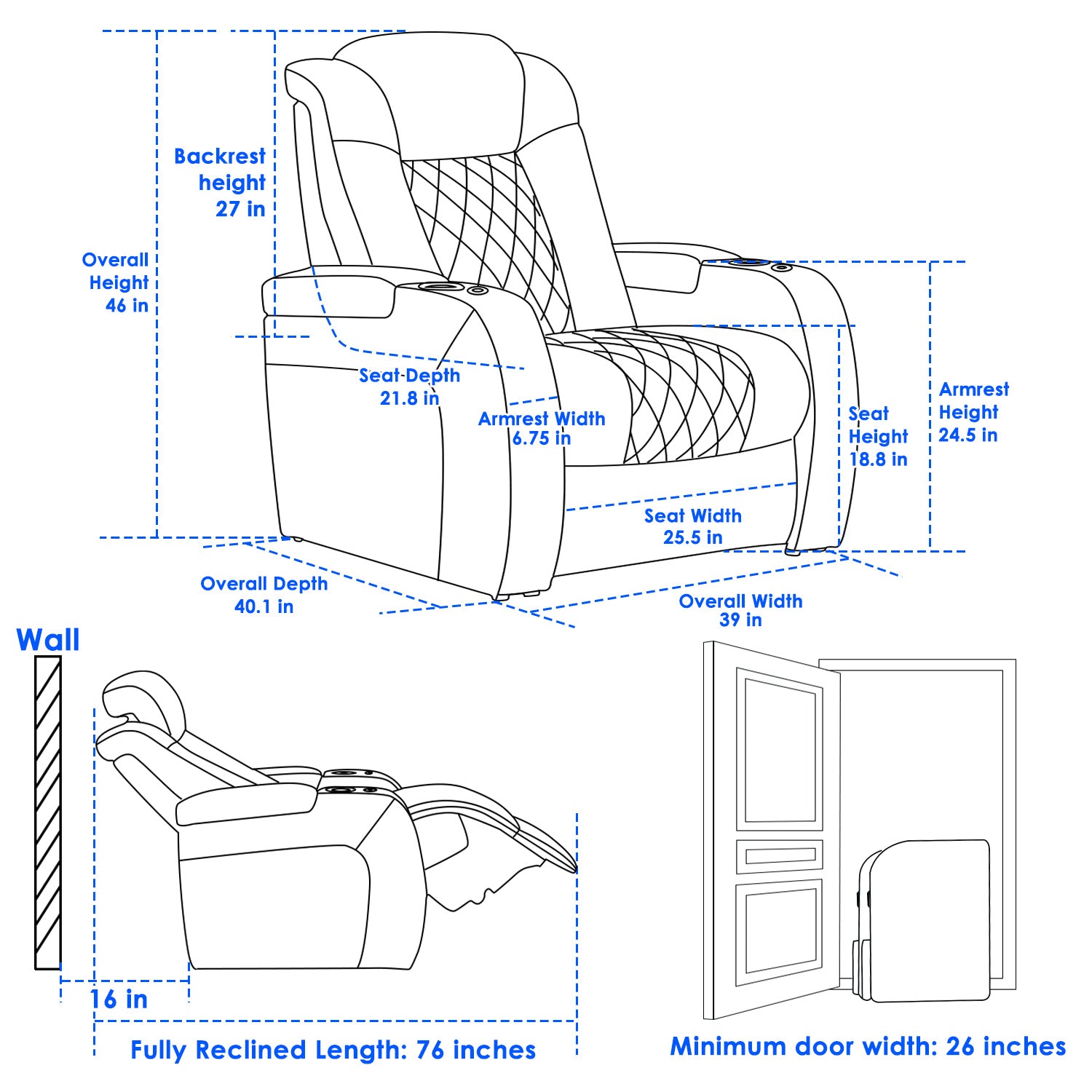 Backrest height 27 in

Overall Height 46 in

Seat Depth 21.8 in

Armrest Width 6.75 in

Seat Height 18.8 in

Armrest Height 24.5 in

Seat Width 25.5 in

Overall Depth 40.1 in

Overall Width 39 in

Wall

16 in

Fully Reclined Length: 76 inches

Minimum door width: 26 inches