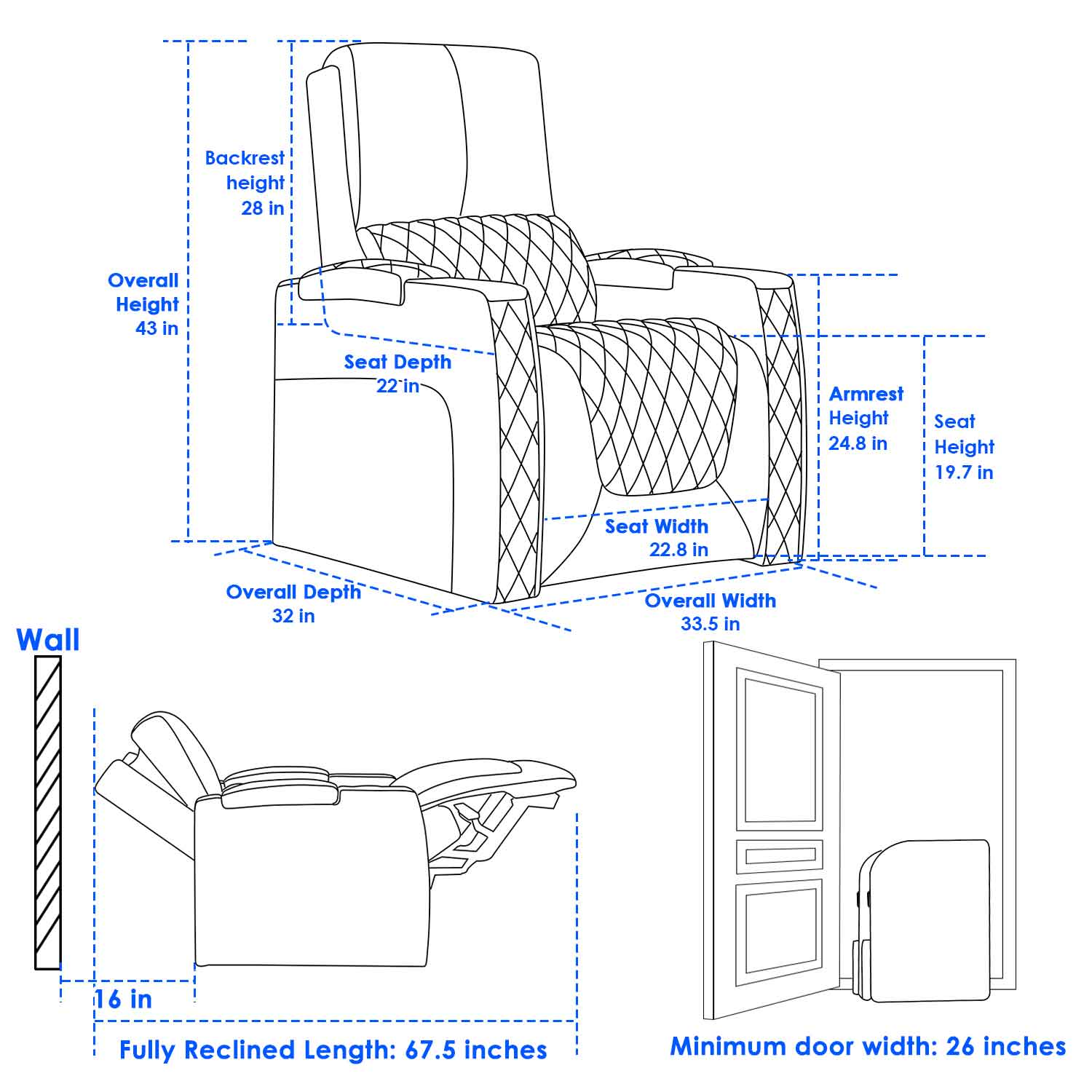 Backrest height 28 in

Overall Height 43 in

Seat Depth 22 in

Armrest Height 24.8 in

Seat Height 19.7 in

Seat Width 22.8 in

Overall Depth 32 in

Overall Width 33.5 in

Wall

16 in

Fully Reclined Length: 67.5 inches

Minimum door width: 26 inches