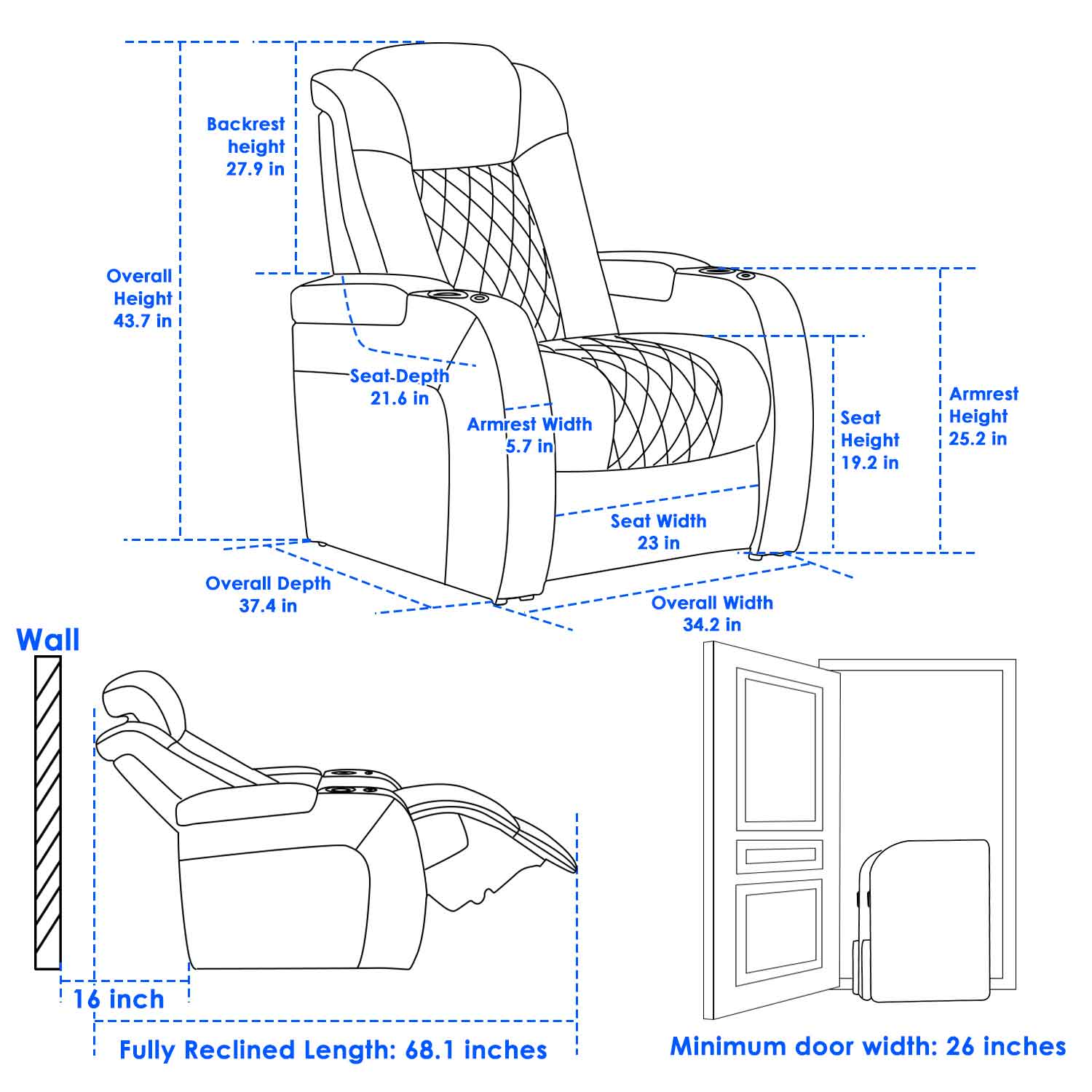 Backrest height 27.9 in

Overall Height 43.7 in

Seat Depth 21.6 in

Armrest Width 5.7 in

Seat Height 19.2 in

Armrest Height 25.2 in

Seat Width 23 in

Overall Depth 37.4 in

Overall Width 34.2 in

Wall

16 inch

Fully Reclined Length: 68.1 inches

Minimum door width: 26 inches