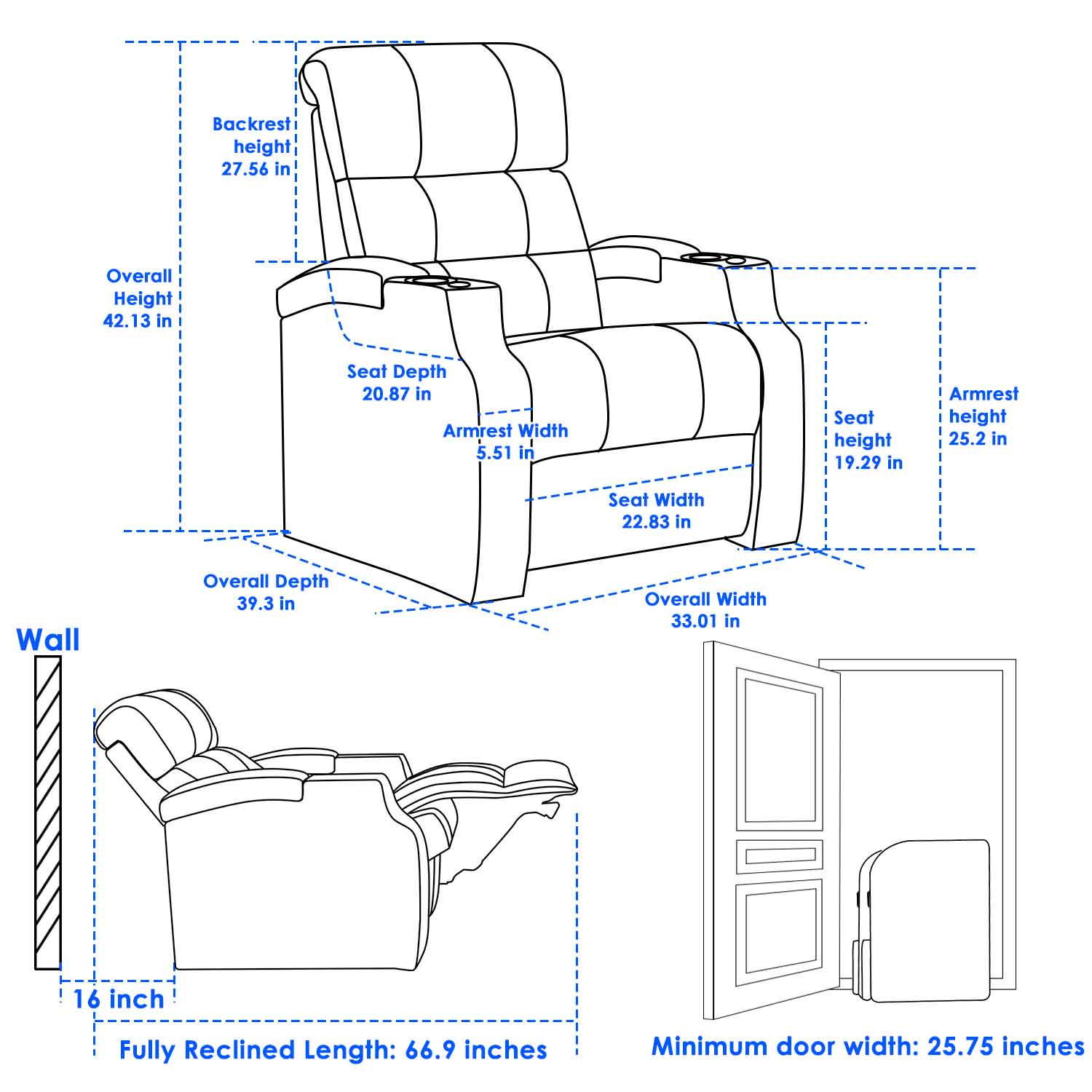 Backrest height 27.56 in

Overall Height 42.13 in

Seat Depth 20.87 in

Armrest Width 5.51 in

Seat Width 22.83 in

Seat height 19.29 in

Armrest height 25.2 in

Overall Depth 39.3 in

Overall Width 33.01 in

Wall

16 inch

Fully Reclined Length: 66.9 inches

Minimum door width: 25.75 inches