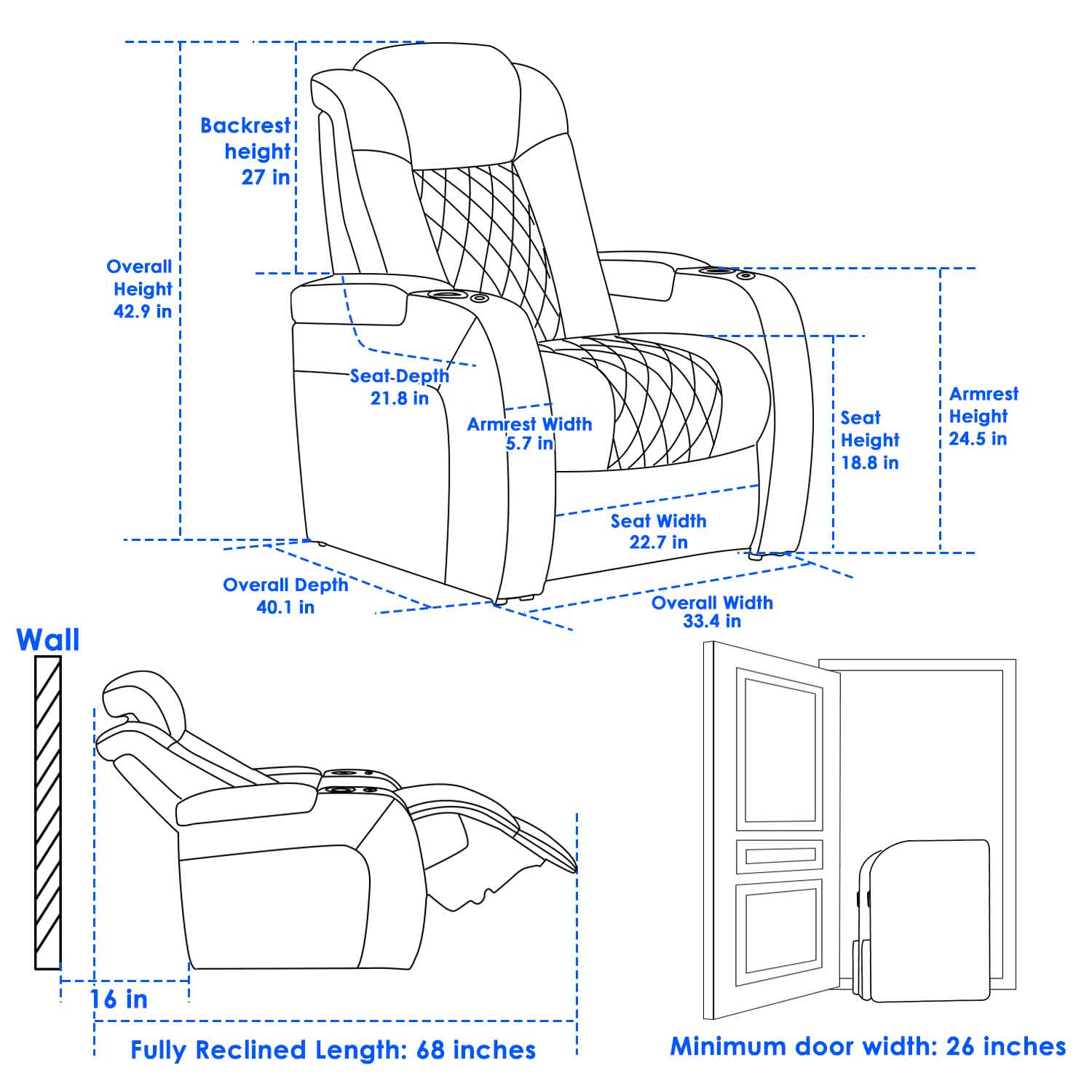 Backrest height 27 in

Overall Height 42.9 in

Seat Depth 21.8 in

Armrest Width 5.7 in

Seat Height 18.8 in

Armrest Height 24.5 in

Seat Width 22.7 in

Overall Depth 40.1 in

Overall Width 33.4 in

Wall

16 in

Fully Reclined Length: 68 inches

Minimum door width: 26 inches